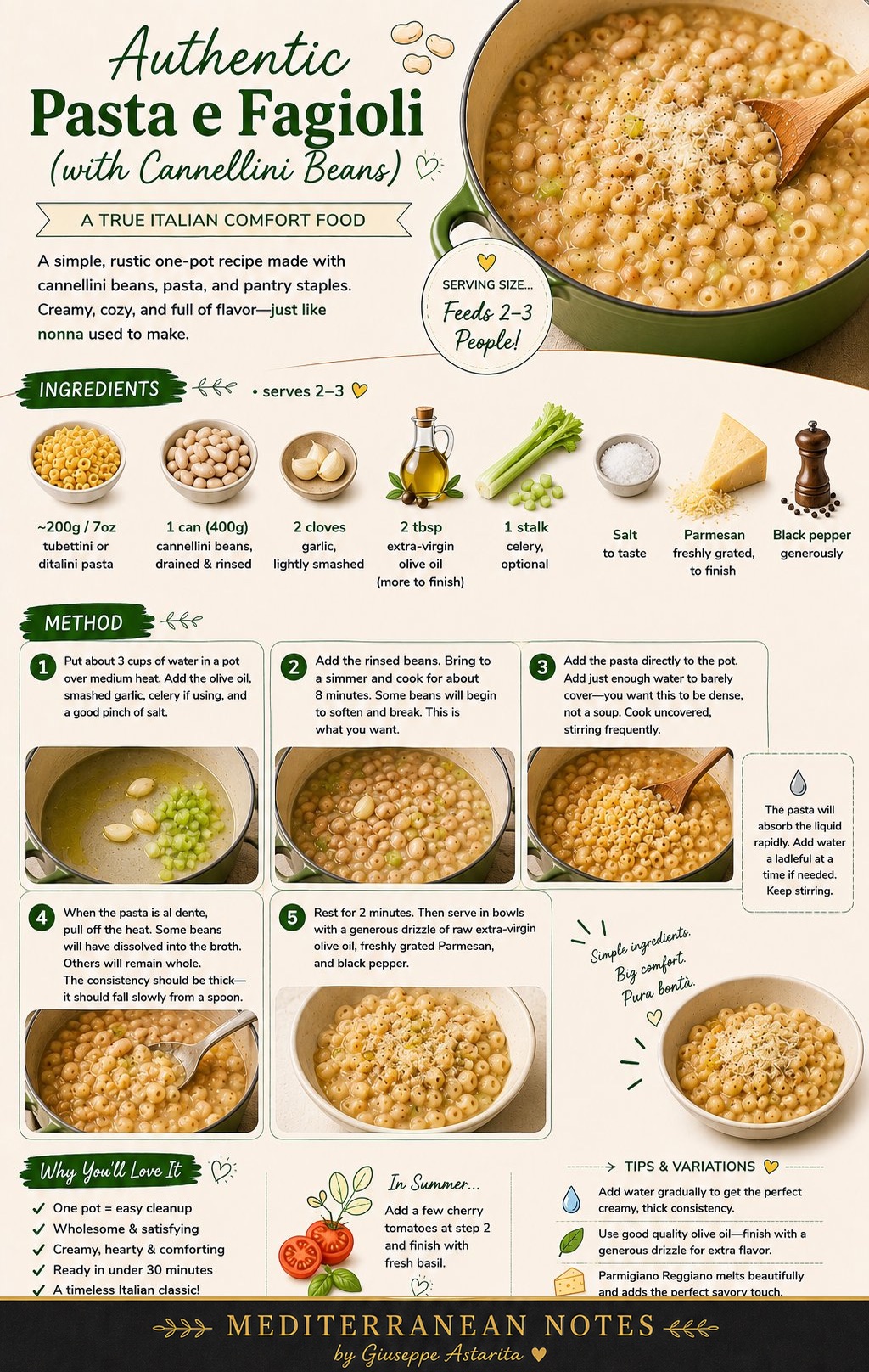 Authentic
Pasta e Fagioli
(with Cannellini Beans)

A TRUE ITALIAN COMFORT FOOD

A simple, rustic one-pot recipe made with cannellini beans, pasta, and pantry staples. Creamy, cozy, and full of flavor—just like nonna used to make.

SERVING SIZE...
Feeds 2–3 People!

INGREDIENTS
• serves 2–3

~200g / 7oz
tubettini or
ditalini pasta

1 can (400g)
cannellini beans,
drained & rinsed

2 cloves
garlic,
lightly smashed

2 tbsp
extra-virgin
olive oil
(more to finish)

1 stalk
celery,
optional

Salt
to taste

Parmesan
freshly grated,
to finish

Black pepper
generously

METHOD

1 Put about 3 cups of water in a pot over medium heat. Add the olive oil, smashed garlic, celery if using, and a good pinch of salt.

2 Add the rinsed beans. Bring to a simmer and cook for about 8 minutes. Some beans will begin to soften and break. This is what you want.

3 Add the pasta directly to the pot. Add just enough water to barely cover—you want this to be dense, not a soup. Cook uncovered, stirring frequently.

The pasta will absorb the liquid rapidly. Add water a ladleful at a time if needed. Keep stirring.

4 When the pasta is al dente, pull off the heat. Some beans will have dissolved into the broth. Others will remain whole. The consistency should be thick—it should fall slowly from a spoon.

5 Rest for 2 minutes. Then serve in bowls with a generous drizzle of raw extra-virgin olive oil, freshly grated Parmesan, and black pepper.

Simple ingredients.
Big comfort.
Pura bontà.

Why You'll Love It
✓ One pot = easy cleanup
✓ Wholesome & satisfying
✓ Creamy, hearty & comforting
✓ Ready in under 30 minutes
✓ A timeless Italian classic!

In Summer...
Add a few cherry tomatoes at step 2 and finish with fresh basil.

TIPS & VARIATIONS
Add water gradually to get the perfect creamy, thick consistency.
Use good quality olive oil—finish with a generous drizzle for extra flavor.
Parmigiano Reggiano melts beautifully and adds the perfect savory touch.

MEDITERRANEAN NOTES
by Giuseppe Astarita