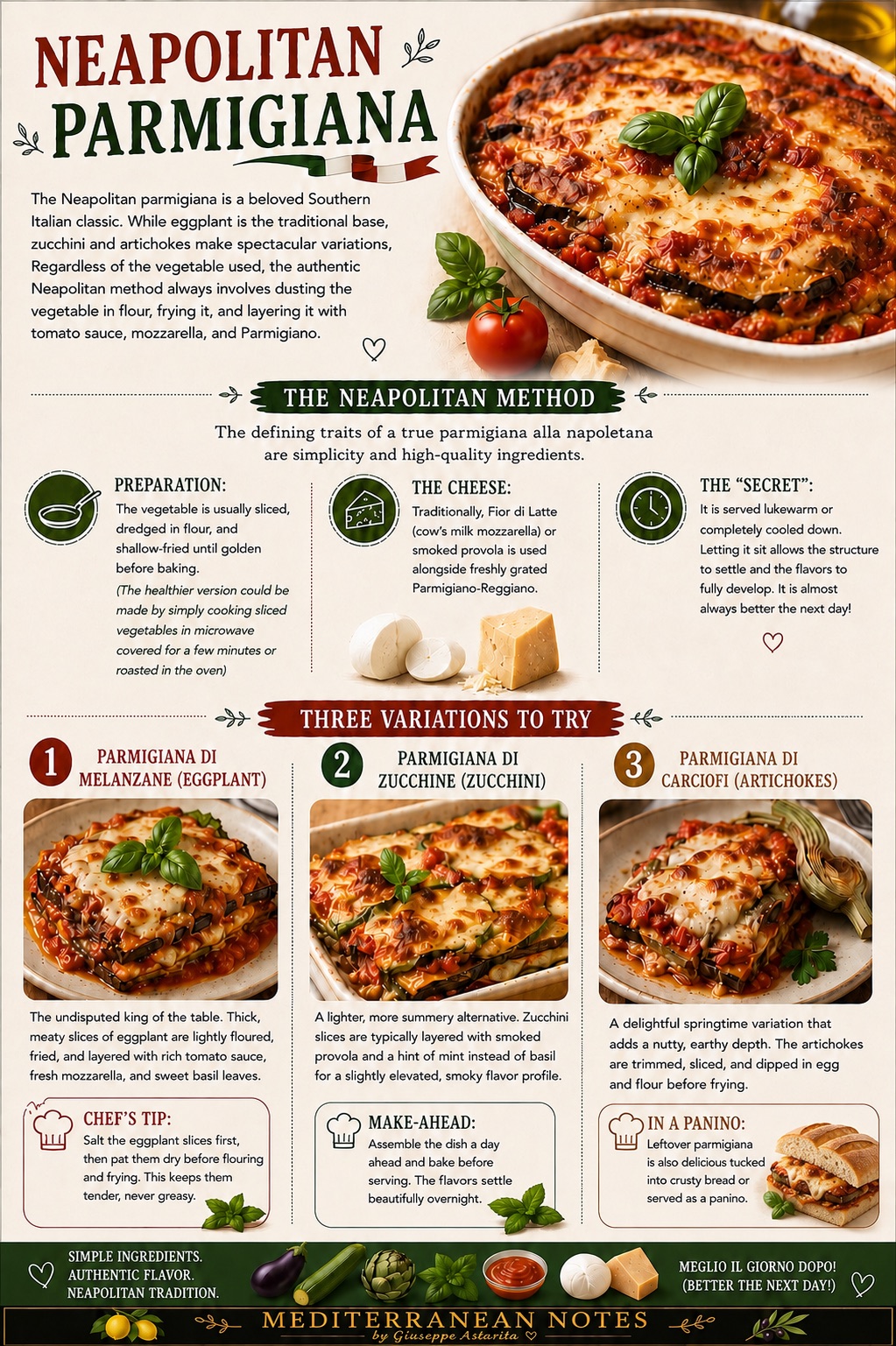 NEAPOLITAN PARMIGIANA

The Neapolitan parmigiana is a beloved Southern Italian classic. While eggplant is the traditional base, zucchini and artichokes make spectacular variations, Regardless of the vegetable used, the authentic Neapolitan method always involves dusting the vegetable in flour, frying it, and layering it with tomato sauce, mozzarella, and Parmigiano.

THE NEAPOLITAN METHOD

The defining traits of a true parmigiana alla napoletana are simplicity and high-quality ingredients.

PREPARATION:
The vegetable is usually sliced, dredged in flour, and shallow-fried until golden before baking.
(The healthier version could be made by simply cooking sliced vegetables in microwave covered for a few minutes or roasted in the oven)

THE CHEESE:
Traditionally, Fior di Latte (cow's milk mozzarella) or smoked provola is used alongside freshly grated Parmigiano-Reggiano.

THE "SECRET":
It is served lukewarm or completely cooled down. Letting it sit allows the structure to settle and the flavors to fully develop. It is almost always better the next day!

THREE VARIATIONS TO TRY

1 PARMIGIANA DI MELANZANE (EGGPLANT)

The undisputed king of the table. Thick, meaty slices of eggplant are lightly floured, fried, and layered with rich tomato sauce, fresh mozzarella, and sweet basil leaves.

CHEF'S TIP:
Salt the eggplant slices first, then pat them dry before flouring and frying. This keeps them tender, never greasy.

2 PARMIGIANA DI ZUCCHINE (ZUCCHINI)

A lighter, more summery alternative. Zucchini slices are typically layered with smoked provola and a hint of mint instead of basil for a slightly elevated, smoky flavor profile.

MAKE-AHEAD:
Assemble the dish a day ahead and bake before serving. The flavors settle beautifully overnight.

3 PARMIGIANA DI CARCIOFI (ARTICHOKES)

A delightful springtime variation that adds a nutty, earthy depth. The artichokes are trimmed, sliced, and dipped in egg and flour before frying.

IN A PANINO:
Leftover parmigiana is also delicious tucked into crusty bread or served as a panino.

SIMPLE INGREDIENTS.
AUTHENTIC FLAVOR.
NEAPOLITAN TRADITION.

MEGLIO IL GIORNO DOPO!
(BETTER THE NEXT DAY!)

MEDITERRANEAN NOTES
by Giuseppe Astarita