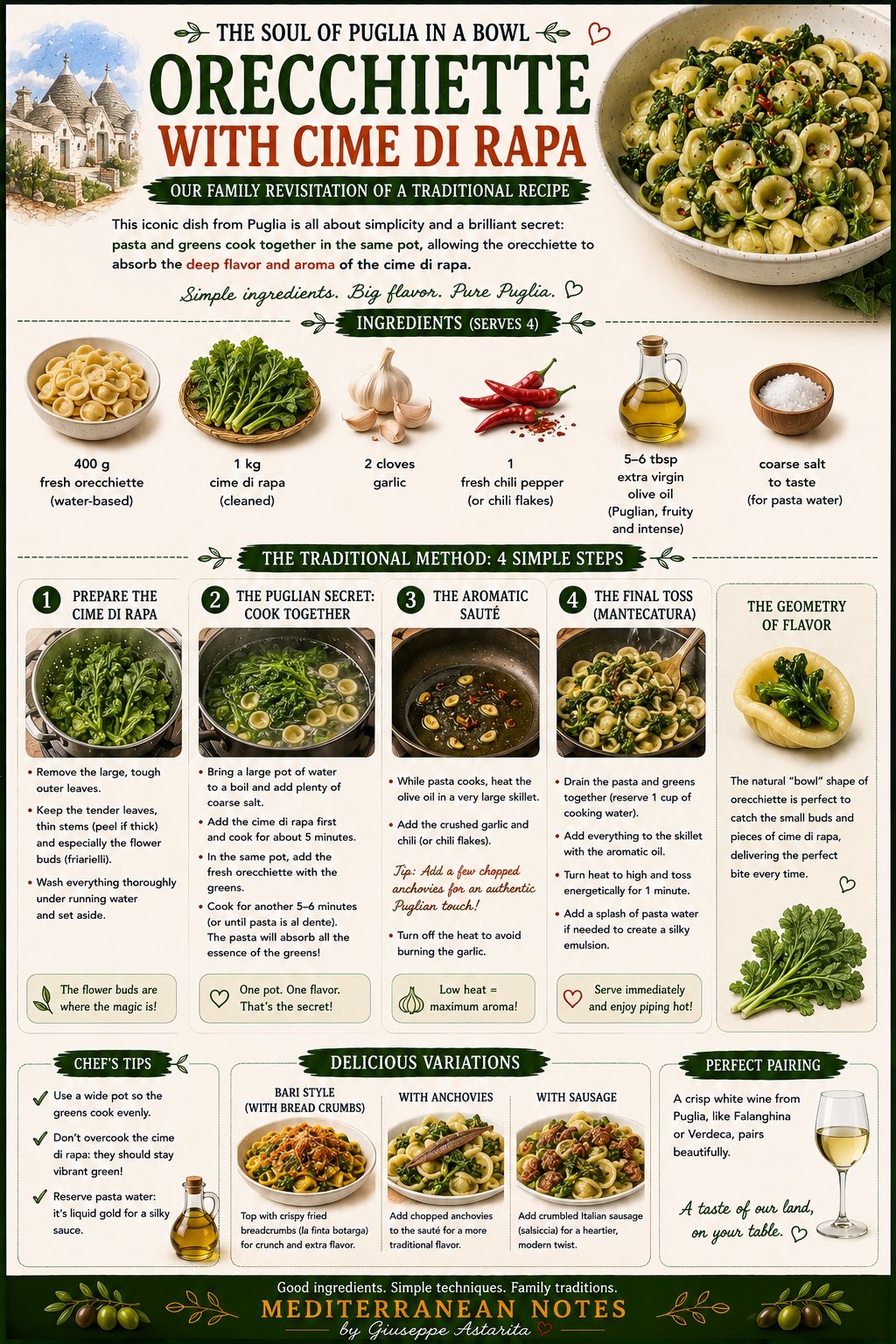 THE SOUL OF PUGLIA IN A BOWL

ORECCHIETTE

WITH CIME DI RAPA

OUR FAMILY REVISITATION OF A TRADITIONAL RECIPE

This iconic dish from Puglia is all about simplicity and a brilliant secret: pasta and greens cook together in the same pot, allowing the orecchiette to absorb the deep flavor and aroma of the cime di rapa.

Simple ingredients. Big flavor. Pure Puglia.

INGREDIENTS (SERVES 4)

400 g
fresh orecchiette
(water-based)

1 kg
cime di rapa
(cleaned)

2 cloves
garlic

1
fresh chili pepper
(or chili flakes)

5–6 tbsp
extra virgin
olive oil
(Puglian, fruity
and intense)

coarse salt
to taste
(for pasta water)

THE TRADITIONAL METHOD: 4 SIMPLE STEPS

1 PREPARE THE CIME DI RAPA

• Remove the large, tough outer leaves.
• Keep the tender leaves, thin stems (peel if thick) and especially the flower buds (friarielli).
• Wash everything thoroughly under running water and set aside.

The flower buds are where the magic is!

2 THE PUGLIAN SECRET: COOK TOGETHER

• Bring a large pot of water to a boil and add plenty of coarse salt.
• Add the cime di rapa first and cook for about 5 minutes.
• In the same pot, add the fresh orecchiette with the greens.
• Cook for another 5–6 minutes (or until pasta is al dente). The pasta will absorb all the essence of the greens!

One pot. One flavor. That's the secret!

3 THE AROMATIC SAUTÉ

• While pasta cooks, heat the olive oil in a very large skillet.
• Add the crushed garlic and chili (or chili flakes).

Tip: Add a few chopped anchovies for an authentic Puglian touch!

• Turn off the heat to avoid burning the garlic.

Low heat = maximum aroma!

4 THE FINAL TOSS (MANTECATURA)

• Drain the pasta and greens together (reserve 1 cup of cooking water).
• Add everything to the skillet with the aromatic oil.
• Turn heat to high and toss energetically for 1 minute.
• Add a splash of pasta water if needed to create a silky emulsion.

Serve immediately and enjoy piping hot!

THE GEOMETRY OF FLAVOR

The natural "bowl" shape of orecchiette is perfect to catch the small buds and pieces of cime di rapa, delivering the perfect bite every time.

CHEF'S TIPS

✓ Use a wide pot so the greens cook evenly.
✓ Don't overcook the cime di rapa: they should stay vibrant green!
✓ Reserve pasta water: it's liquid gold for a silky sauce.

DELICIOUS VARIATIONS

BARI STYLE (WITH BREAD CRUMBS)

Top with crispy fried breadcrumbs (la finta botarga) for crunch and extra flavor.

WITH ANCHOVIES

Add chopped anchovies to the sauté for a more traditional flavor.

WITH SAUSAGE

Add crumbled Italian sausage (salsiccia) for a heartier, modern twist.

PERFECT PAIRING

A crisp white wine from Puglia, like Falanghina or Verdeca, pairs beautifully.

A taste of our land, on your table.

Good ingredients. Simple techniques. Family traditions.

MEDITERRANEAN NOTES

by Giuseppe Astarita